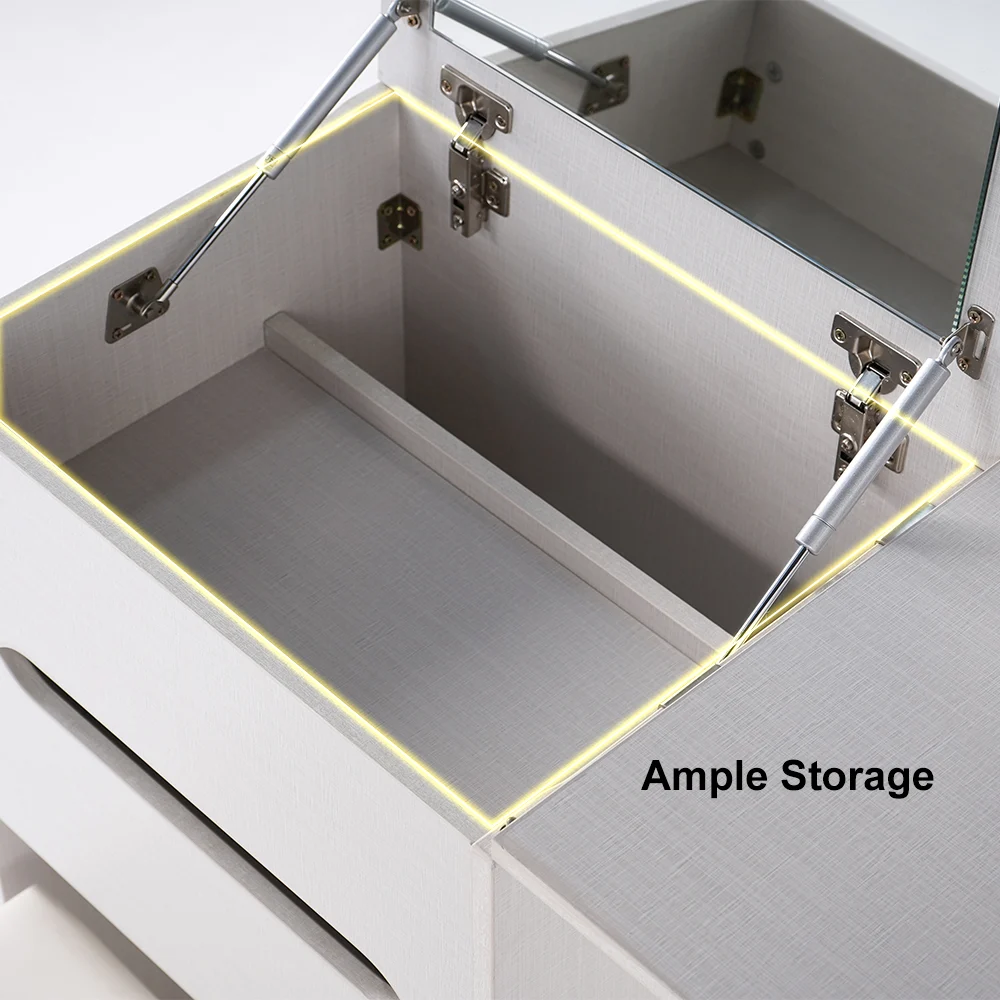 Ample Storage