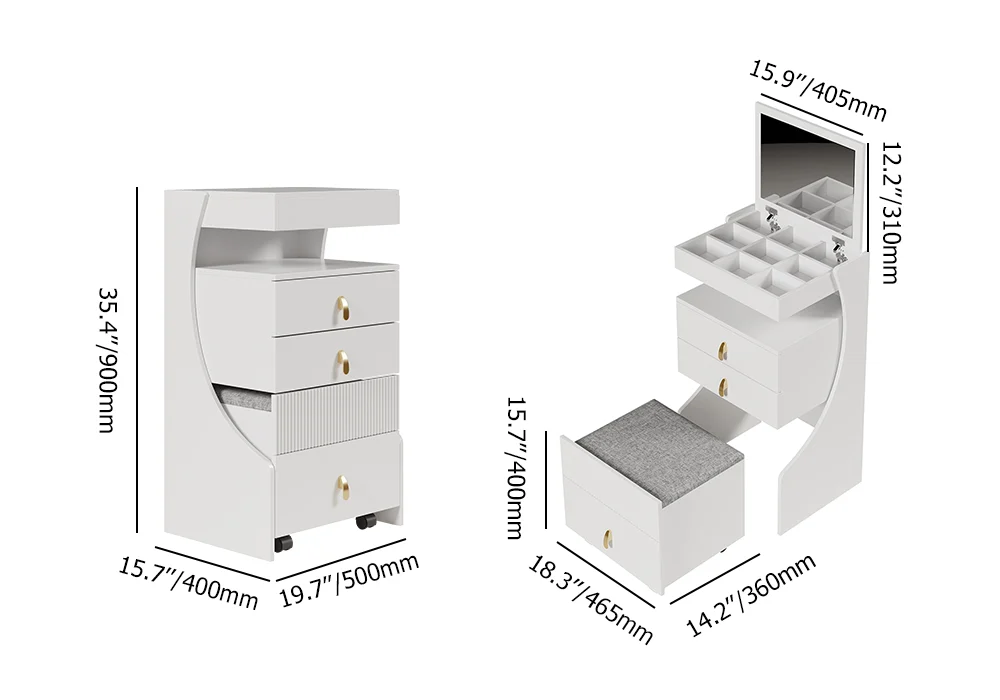 35.4"/900mm

15.7"/400mm

19.7"/500mm

15.9"/405mm

12.2"/310mm

15.7"/400mm

18.3"/465mm

14.2"/360mm