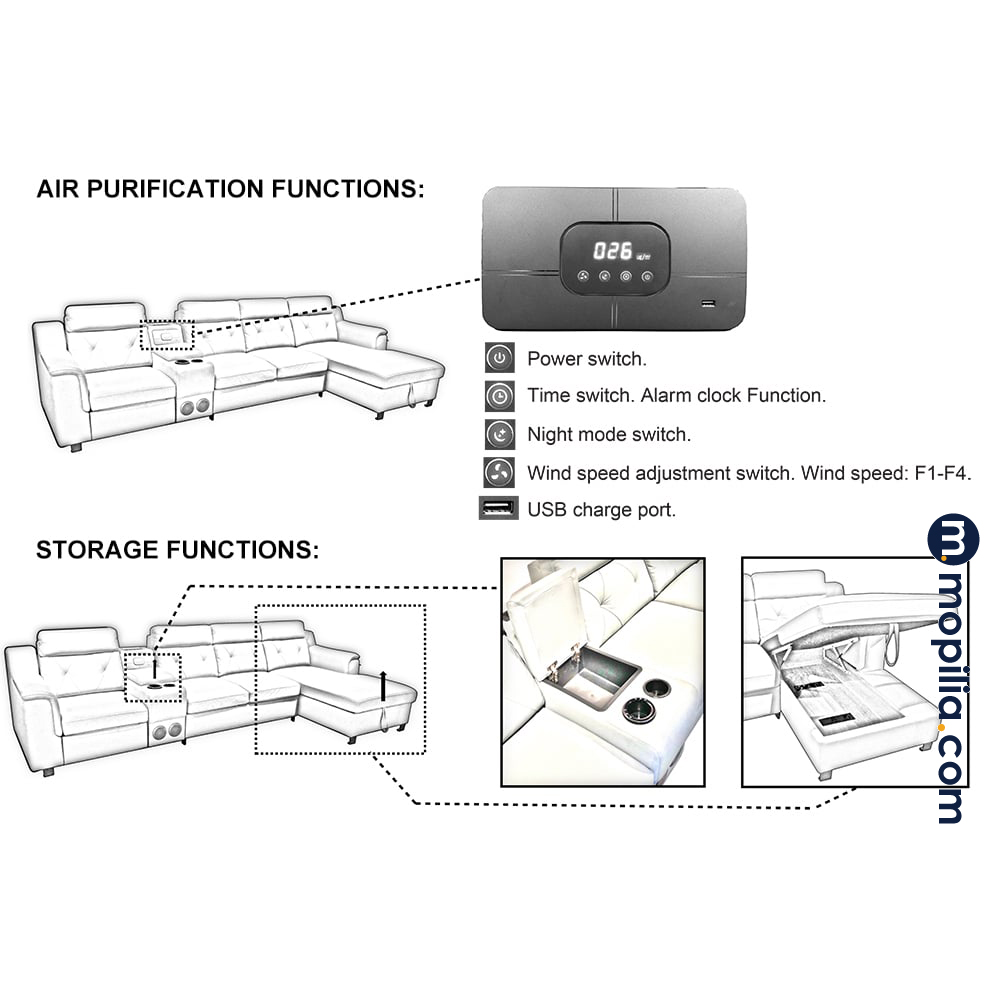 AIR PURIFICATION FUNCTIONS:

026

Power switch.

Time switch. Alarm clock Function.

Night mode switch.

Wind speed adjustment switch. Wind speed: F1-F4.

USB charge port.

STORAGE FUNCTIONS:

m mopilia.com